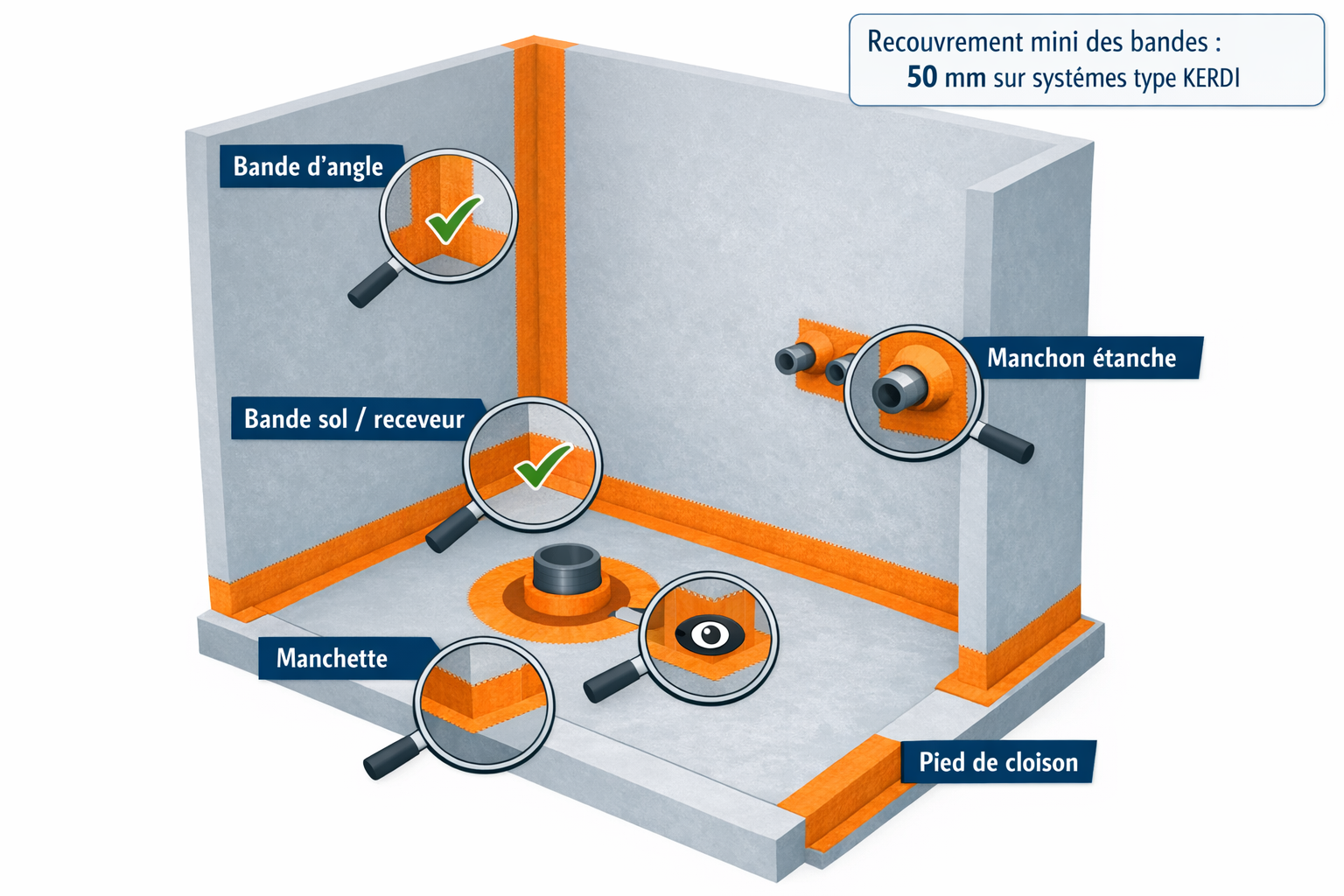 Recouvrement mini des bandes :
50 mm sur systémes type KERDI

Bande d'angle

Manchon étanche

Bande sol / receveur

Manchette

Pied de cloison